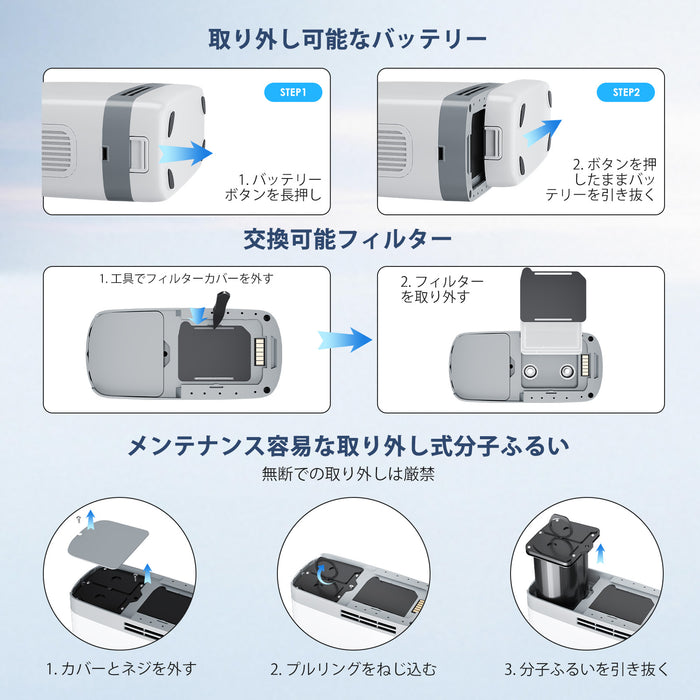 取り外し可能なバッテリー

STEP1

1. バッテリーボタンを長押し

STEP2

2. ボタンを押したままバッテリーを引き抜く

交換可能フィルター

1. 工具でフィルターカバーを外す

2. フィルターを取り外す

メンテナンス容易な取り外し式分子ふるい

無断での取り外しは厳禁

1. カバーとネジを外す

2. プルリングをねじ込む

3. 分子ふるいを引き抜く